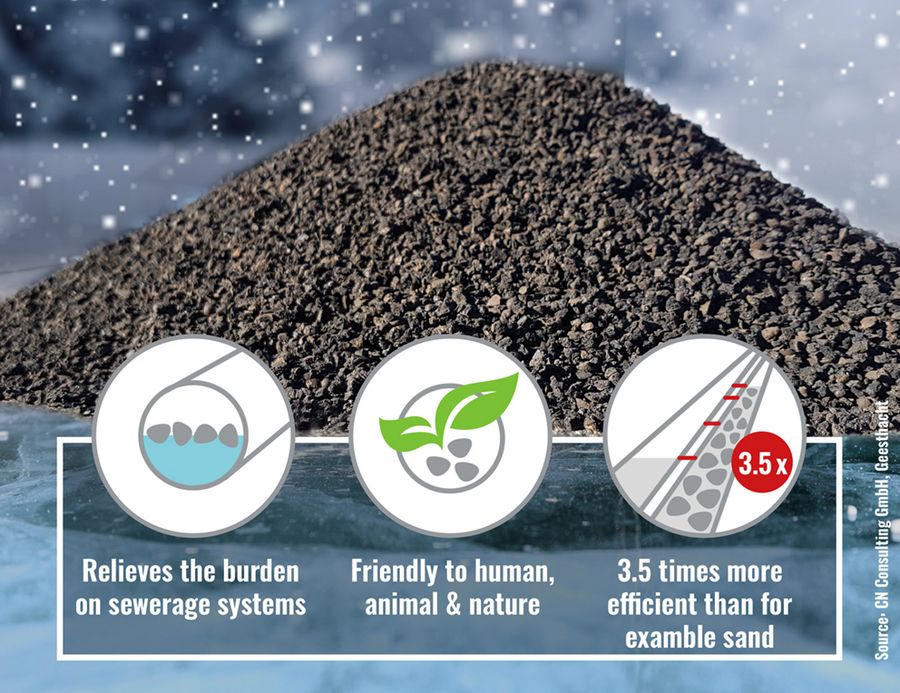 3.5 x

Relieves the burden on sewerage systems

Friendly to human, animal & nature

3.5 times more efficient than for examble sand

Source: CN Consulting GmbH, Geesthacht